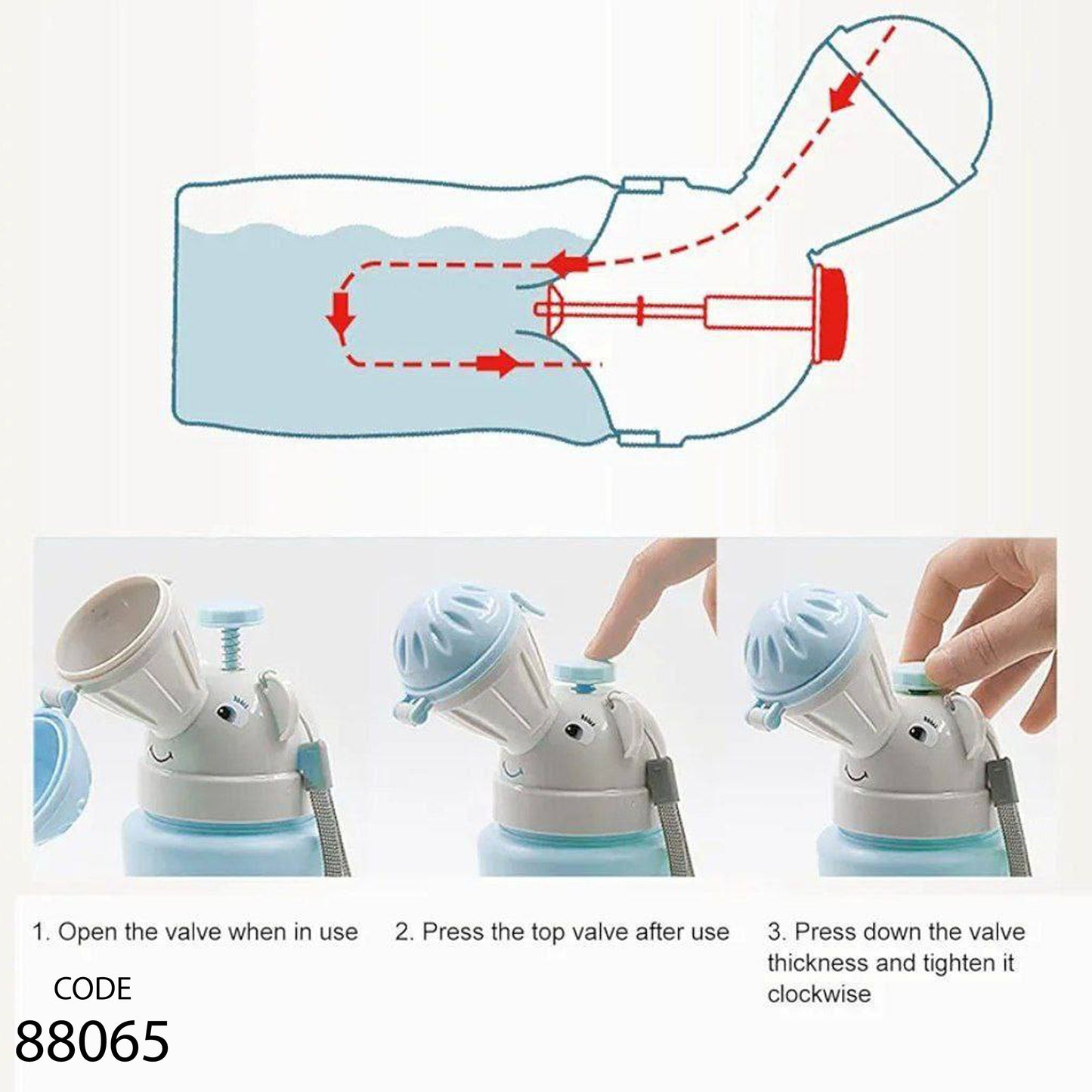 1. Open the valve when in use

2. Press the top valve after use

3. Press down the valve thickness and tighten it clockwise

CODE
88065